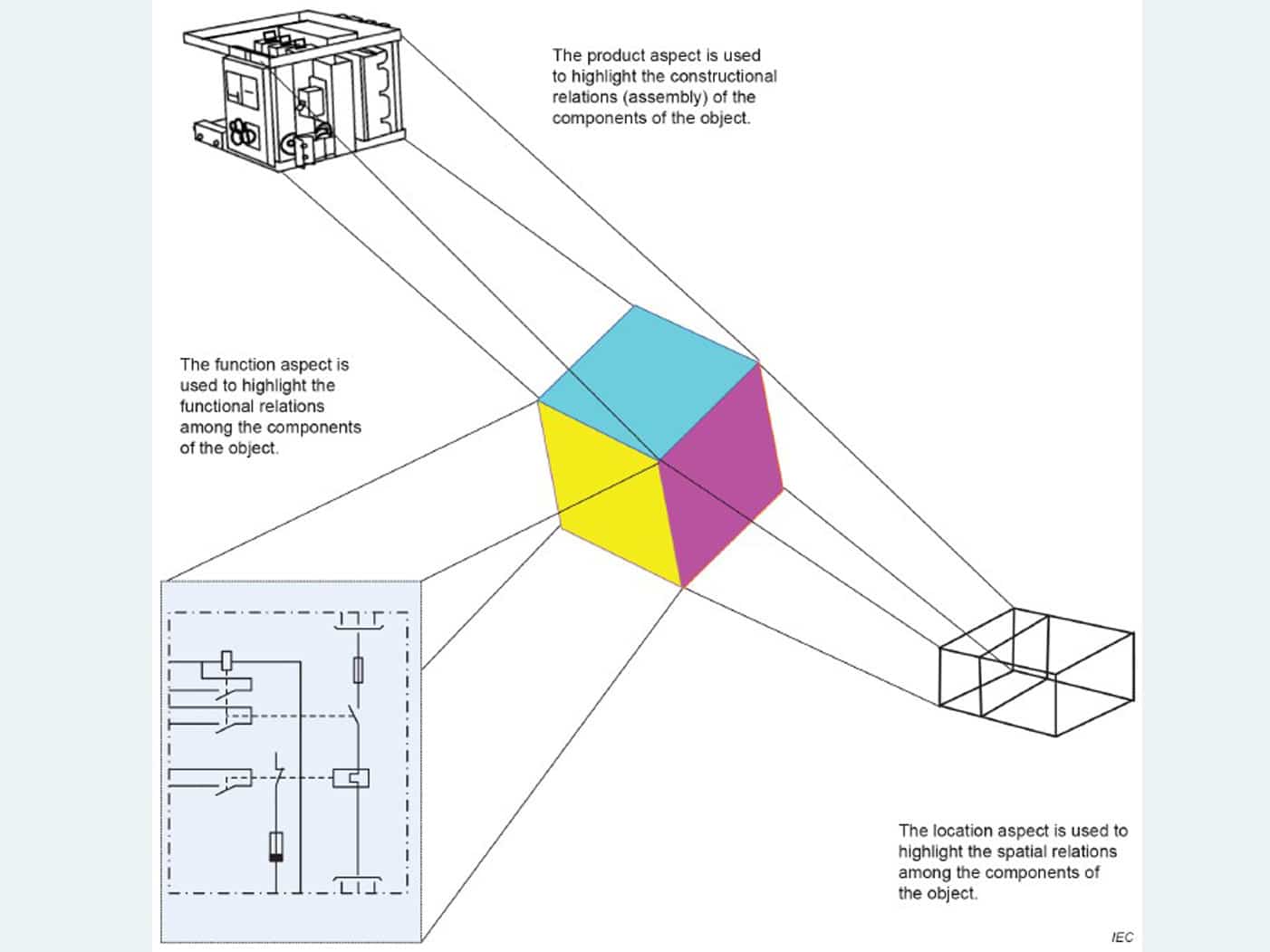 The product aspect is used to highlight the constructional relations (assembly) of the components of the object.

The function aspect is used to highlight the functional relations among the components of the object.

The location aspect is used to highlight the spatial relations among the components of the object.

IEC